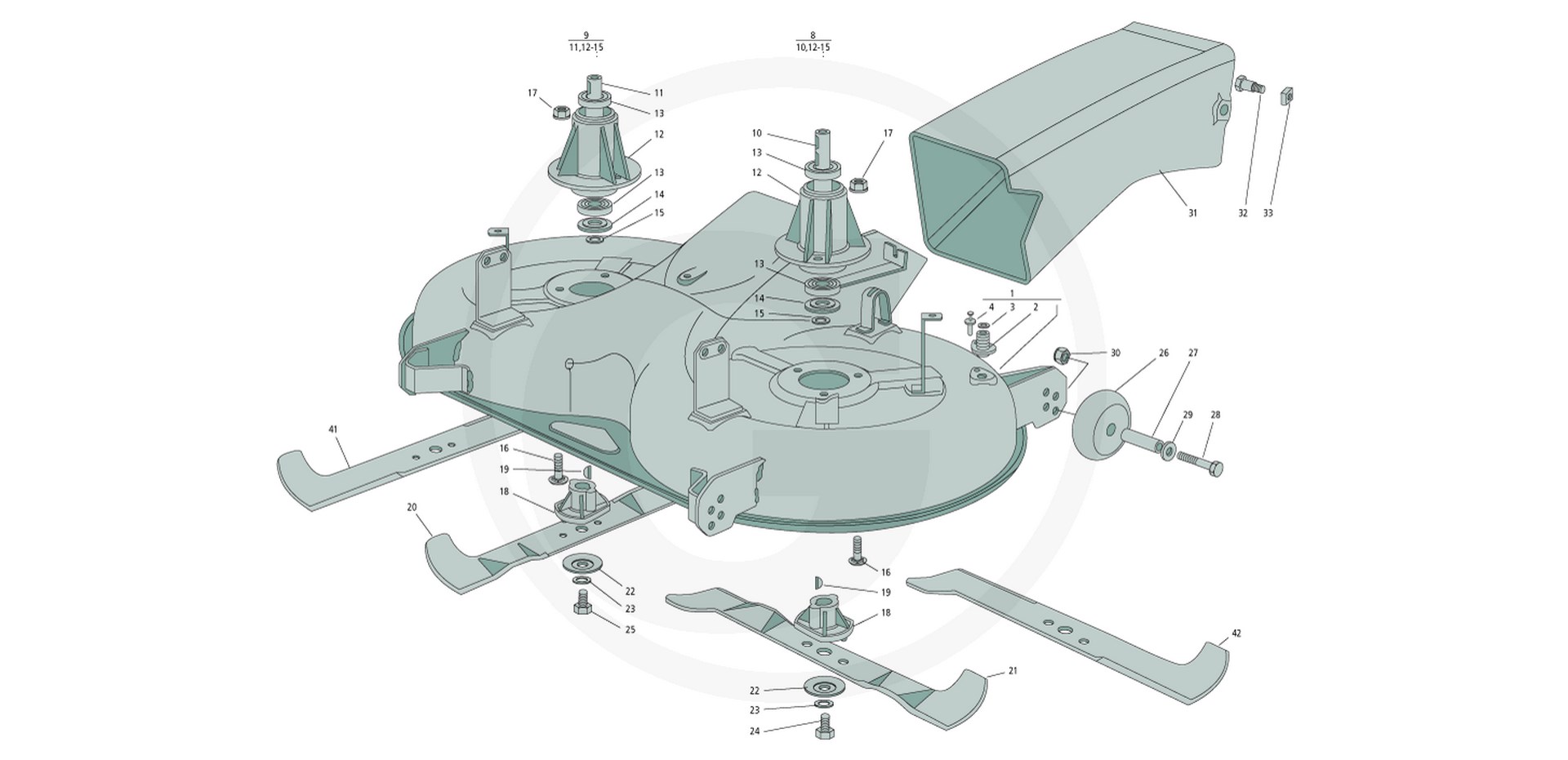 9
11,12-15

8
10,12-15

17
11
13
12
13
14
15

10
13
12
17
13
14
15

31
32
33

1
4
3
2
30
26
27
29
28

41
16
19
18
20
22
23
25

16
19
18
21
22
23
24
42