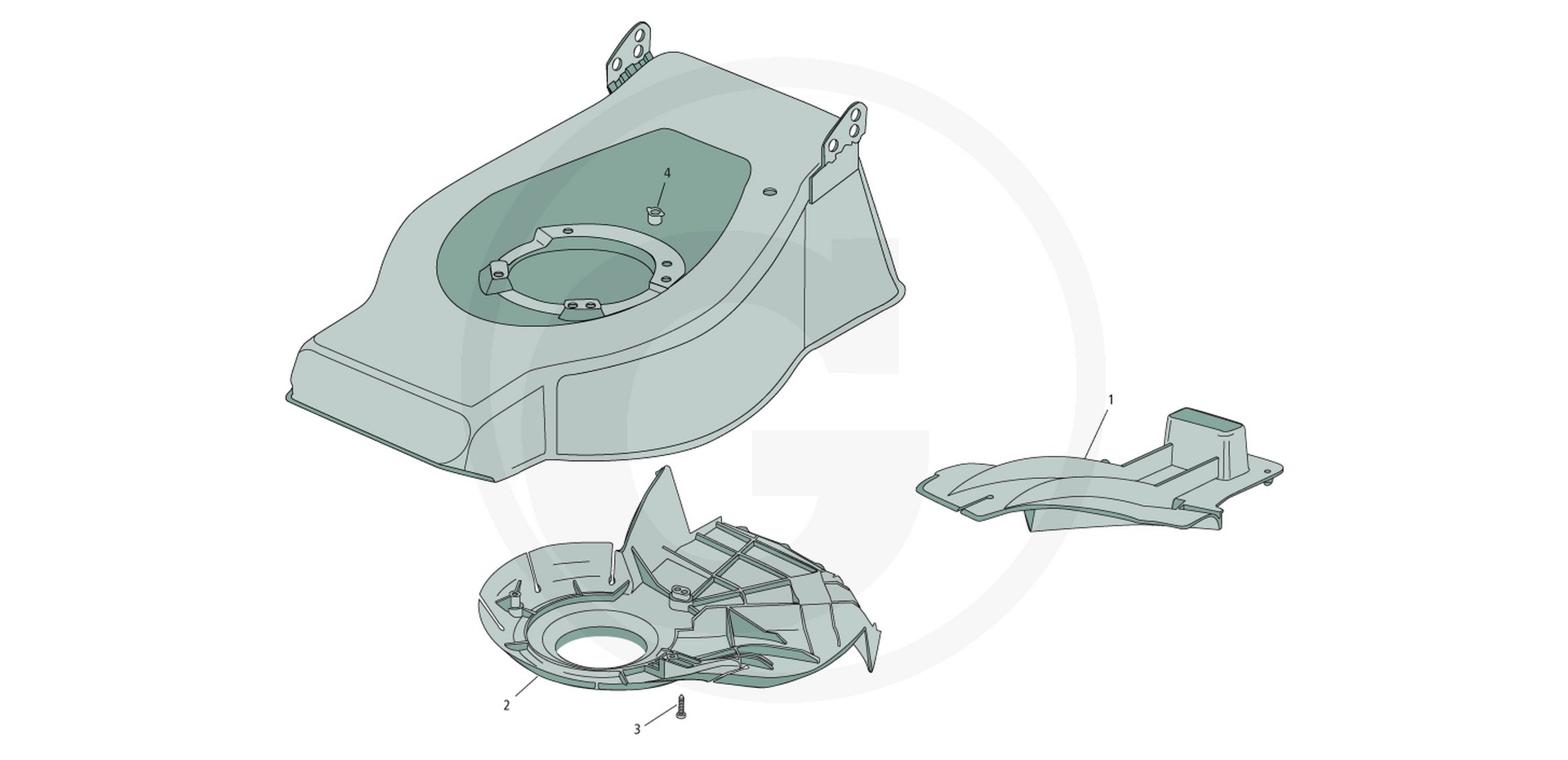 4
1
2
3