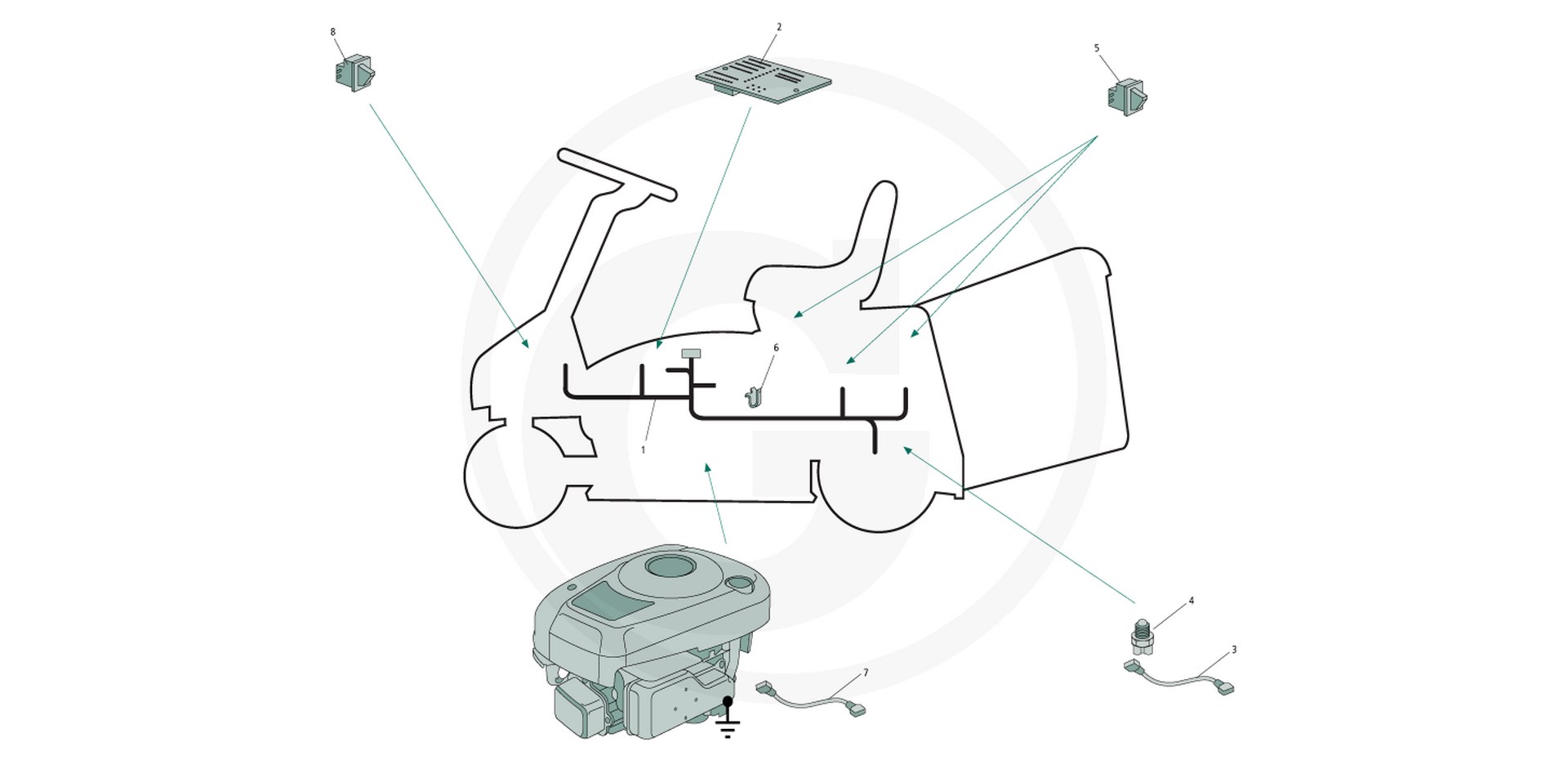 8
2
5
6
1
4
3
7