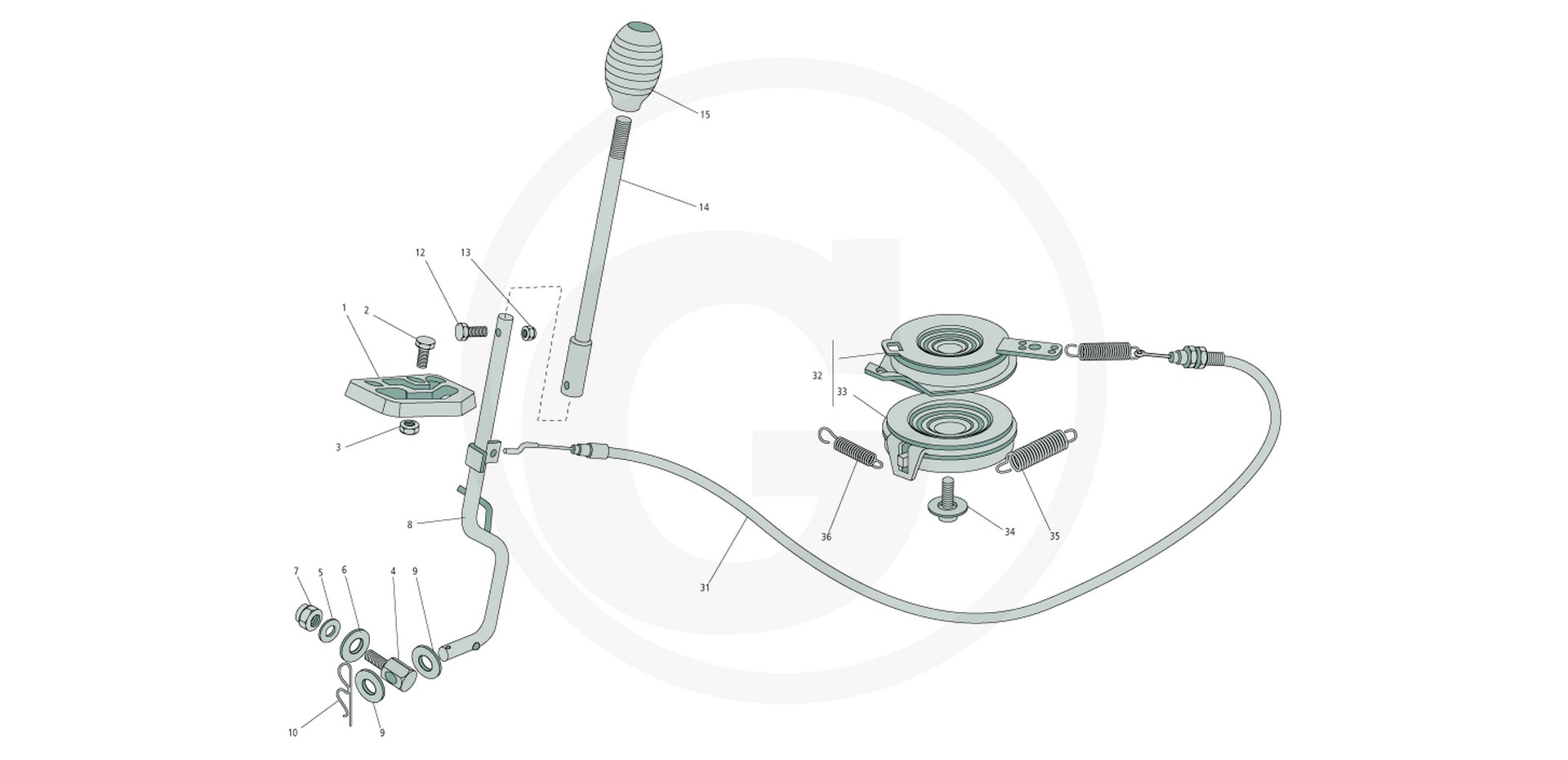 15
14
12
13
1
2
3
32
33
8
36
34
35
31
7
5
6
4
9
10
9