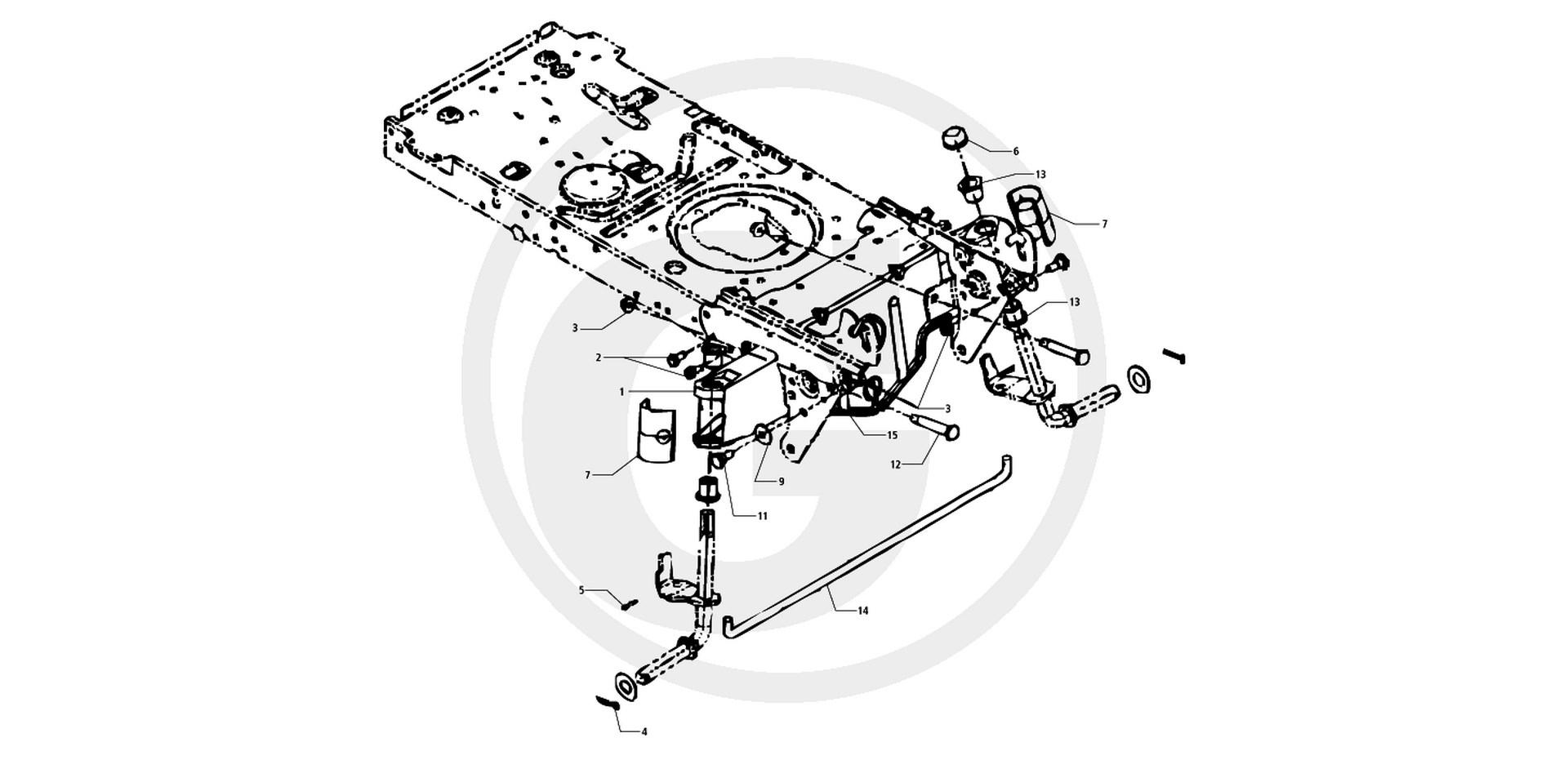 6
13
7
13
3
2
1
3
15
12
7
9
11
5
14
4