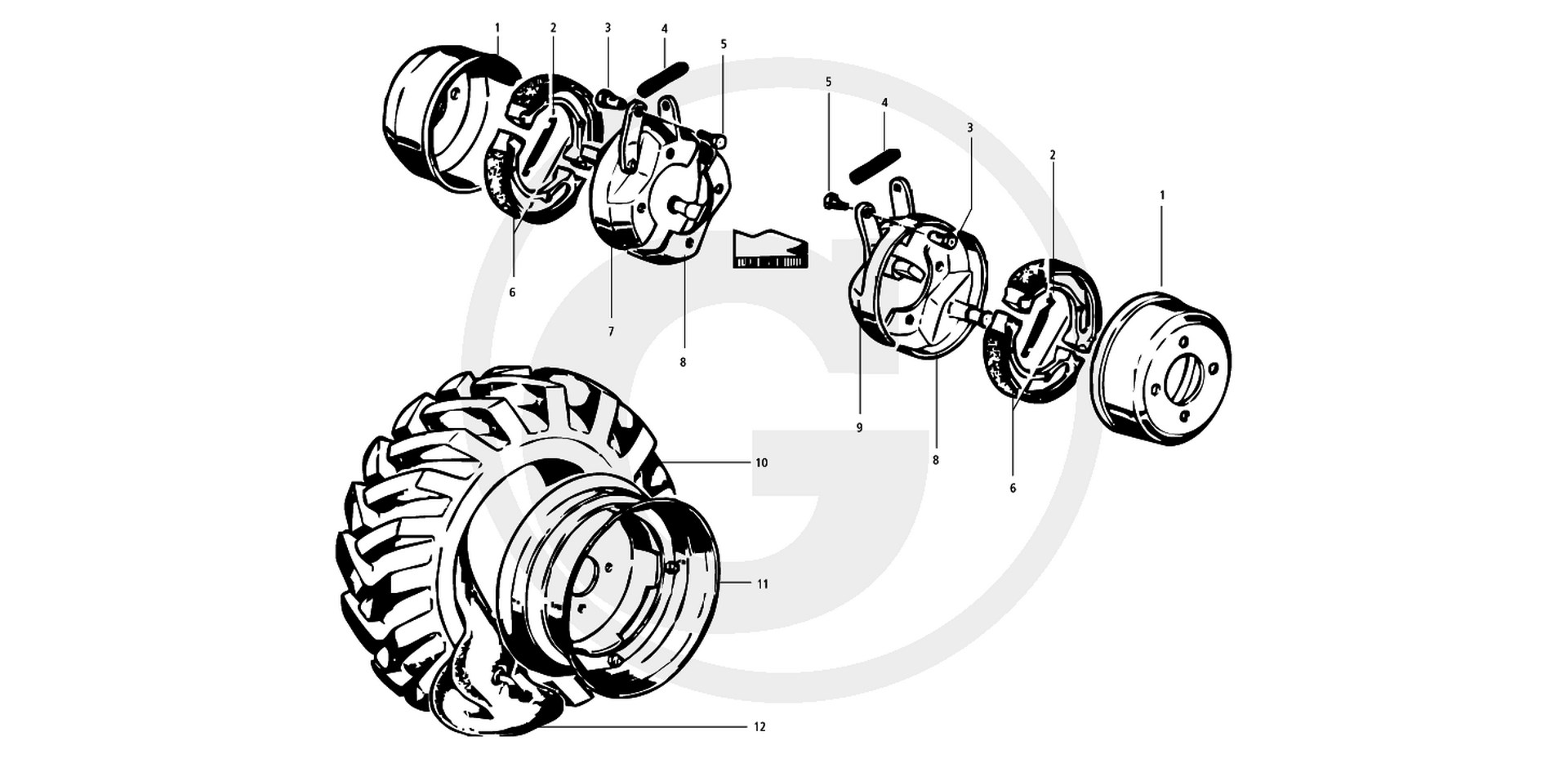 1
2
3
4
5
6
7
8
5
4
3
2
1
9
8
6
10
11
12